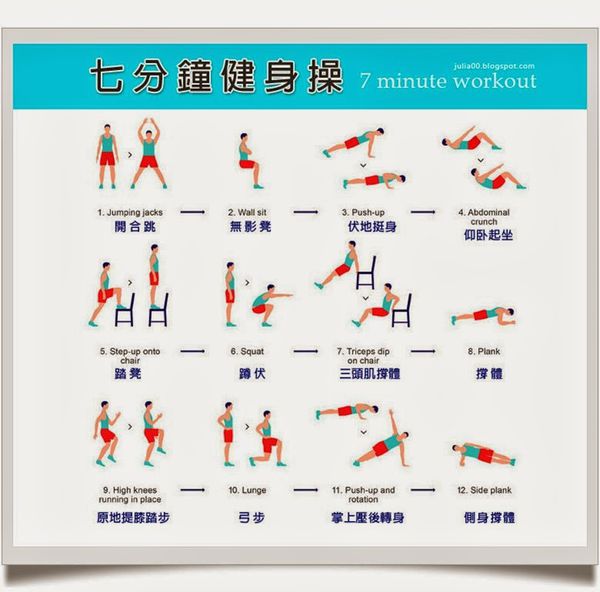 七分鐘健身操 7 minute workout

julia00.blogspot.com

1. Jumping jacks
開合跳

2. Wall sit
無影凳

3. Push-up
伏地挺身

4. Abdominal crunch
仰卧起坐

5. Step-up onto chair
踏凳

6. Squat
蹲伏

7. Triceps dip on chair
三頭肌撐體

8. Plank
撐體

9. High knees running in place
原地提膝踏步

10. Lunge
弓步

11. Push-up and rotation
掌上壓後轉身

12. Side plank
側身撐體