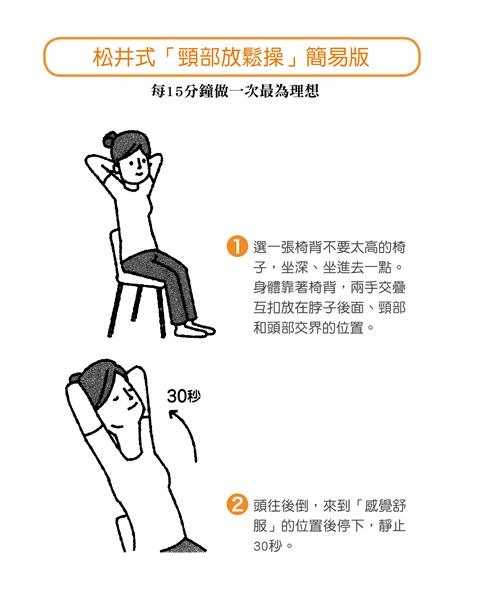 松井式「頸部放鬆操」簡易版

每15分鐘做一次最為理想

1 選一張椅背不要太高的椅子，坐深、坐進去一點。身體靠著椅背，兩手交疊互扣放在脖子後面、頸部和頭部交界的位置。

30秒

2 頭往後倒，來到「感覺舒服」的位置後停下，靜止30秒。